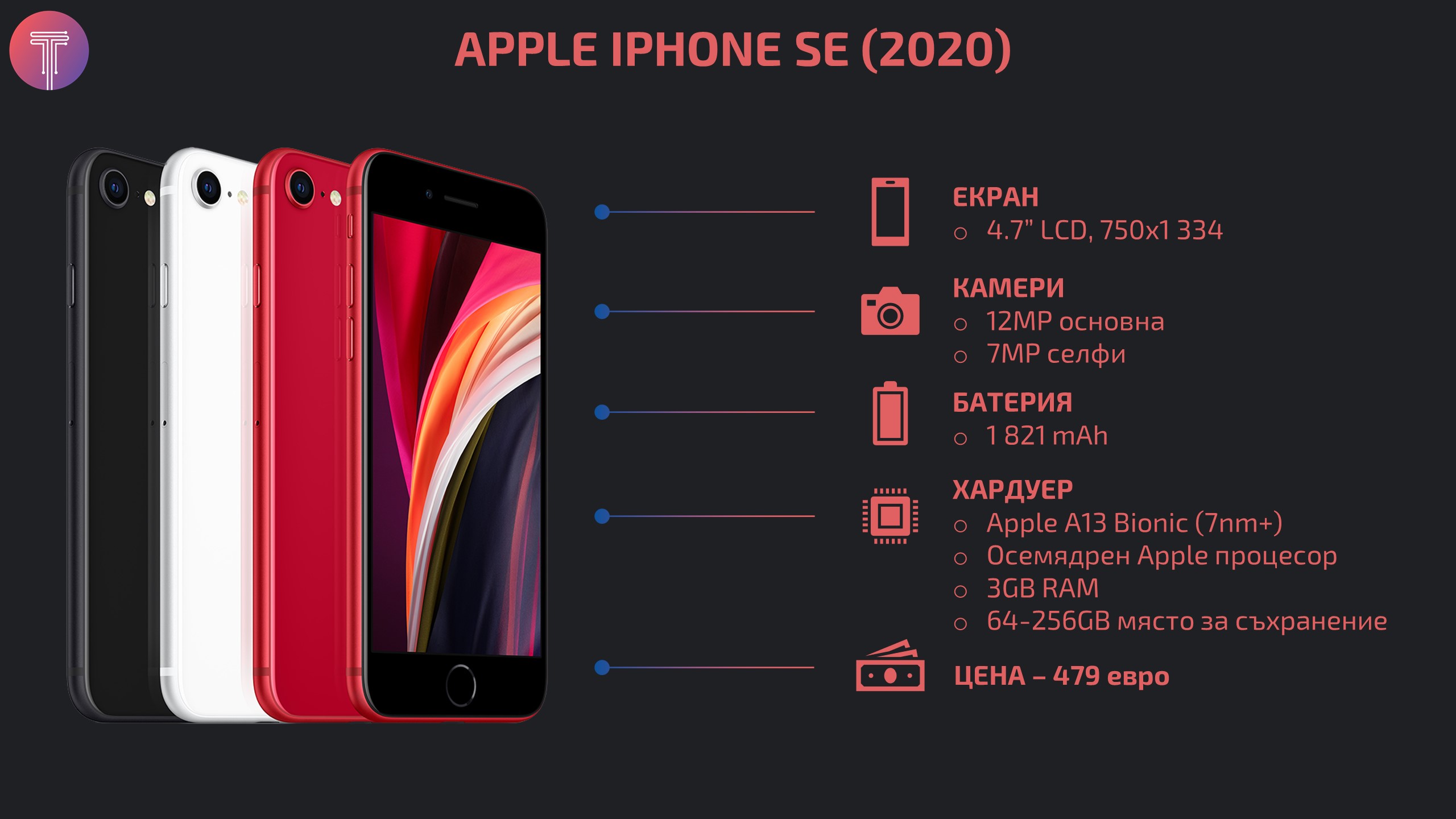 APPLE IPHONE SE (2020)

ЕКРАН
○ 4.7" LCD, 750x1 334

КАМЕРИ
○ 12MP основна
○ 7MP селфи

БАТЕРИЯ
○ 1 821 mAh

ХАРДУЕР
○ Apple A13 Bionic (7nm+)
○ Осемядрен Apple процесор
○ 3GB RAM
○ 64-256GB място за съхранение

ЦЕНА – 479 евро