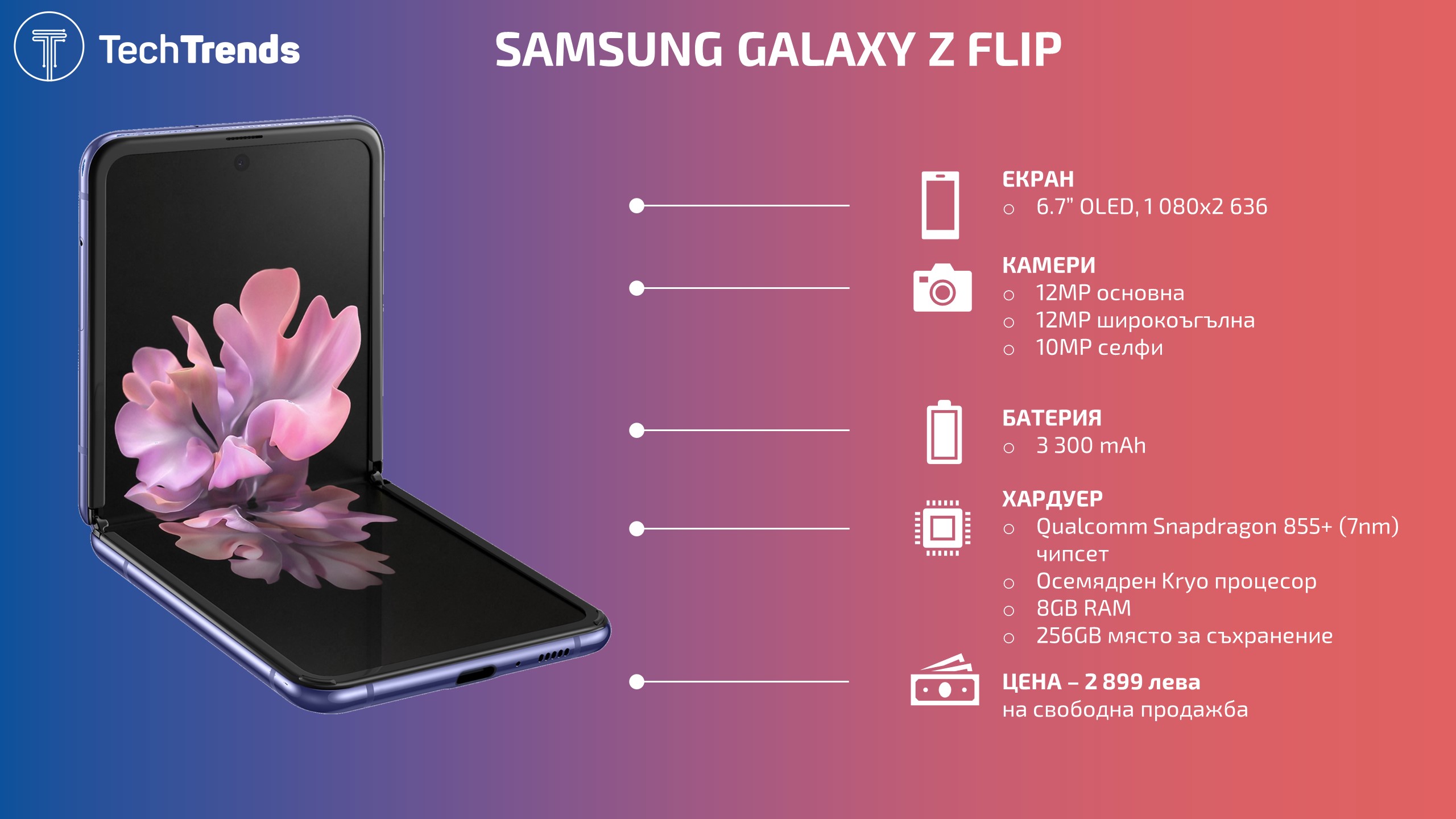 TechTrends

SAMSUNG GALAXY Z FLIP

ЕКРАН
○ 6.7" OLED, 1 080x2 636

КАМЕРИ
○ 12MP основна
○ 12MP широкоъгълна
○ 10MP селфи

БАТЕРИЯ
○ 3 300 mAh

ХАРДУЕР
○ Qualcomm Snapdragon 855+ (7nm) чипсет
○ Осемядрен Kryo процесор
○ 8GB RAM
○ 256GB място за съхранение

ЦЕНА – 2 899 лева
на свободна продажба