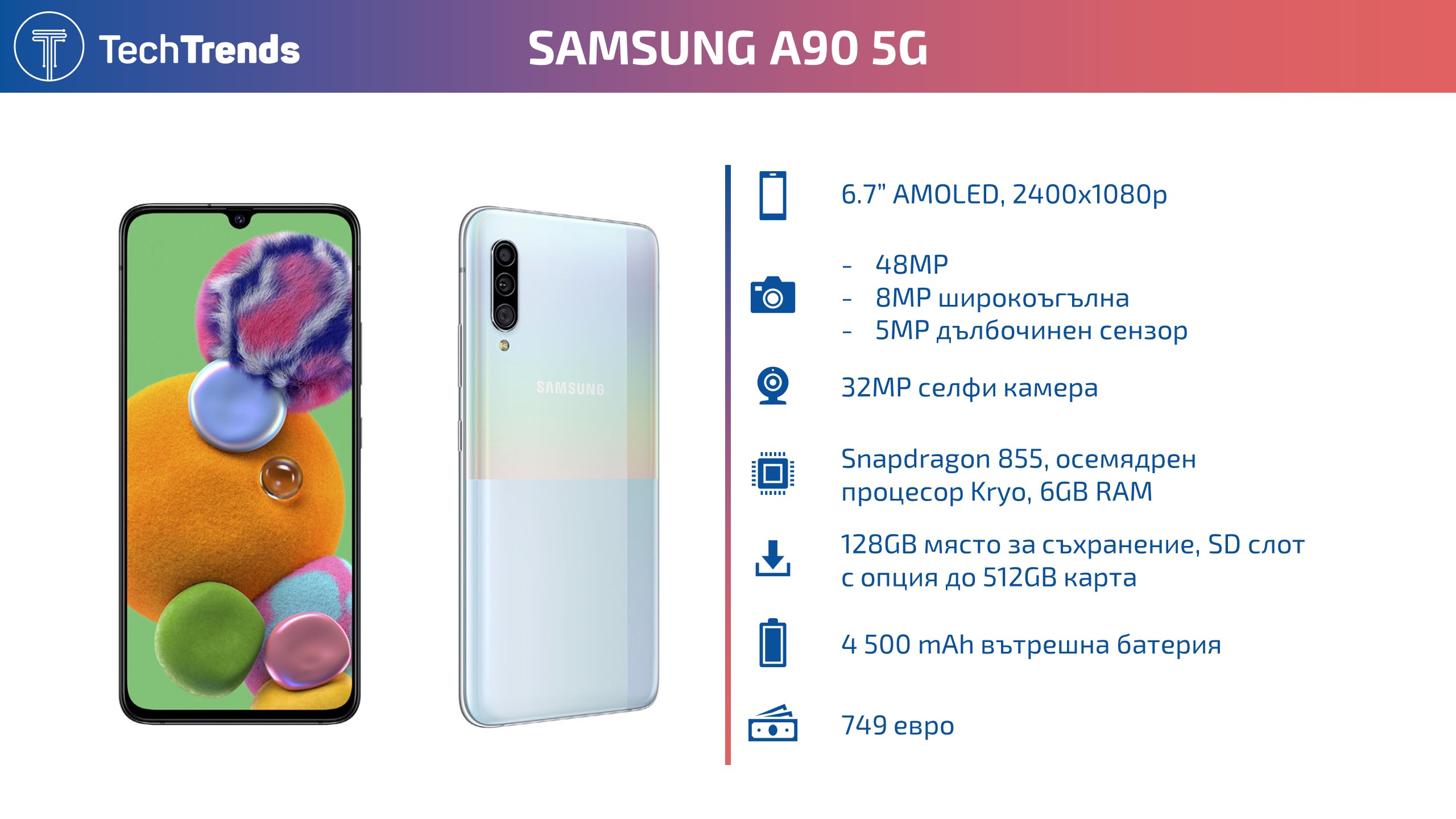 TechTrends

SAMSUNG A90 5G

SAMSUNG

6.7" AMOLED, 2400x1080p

- 48MP
- 8MP широкоъгълна
- 5MP дълбочинен сензор

32MP селфи камера

Snapdragon 855, осемядрен процесор Kryo, 6GB RAM

128GB място за съхранение, SD слот с опция до 512GB карта

4 500 mAh вътрешна батерия

749 евро