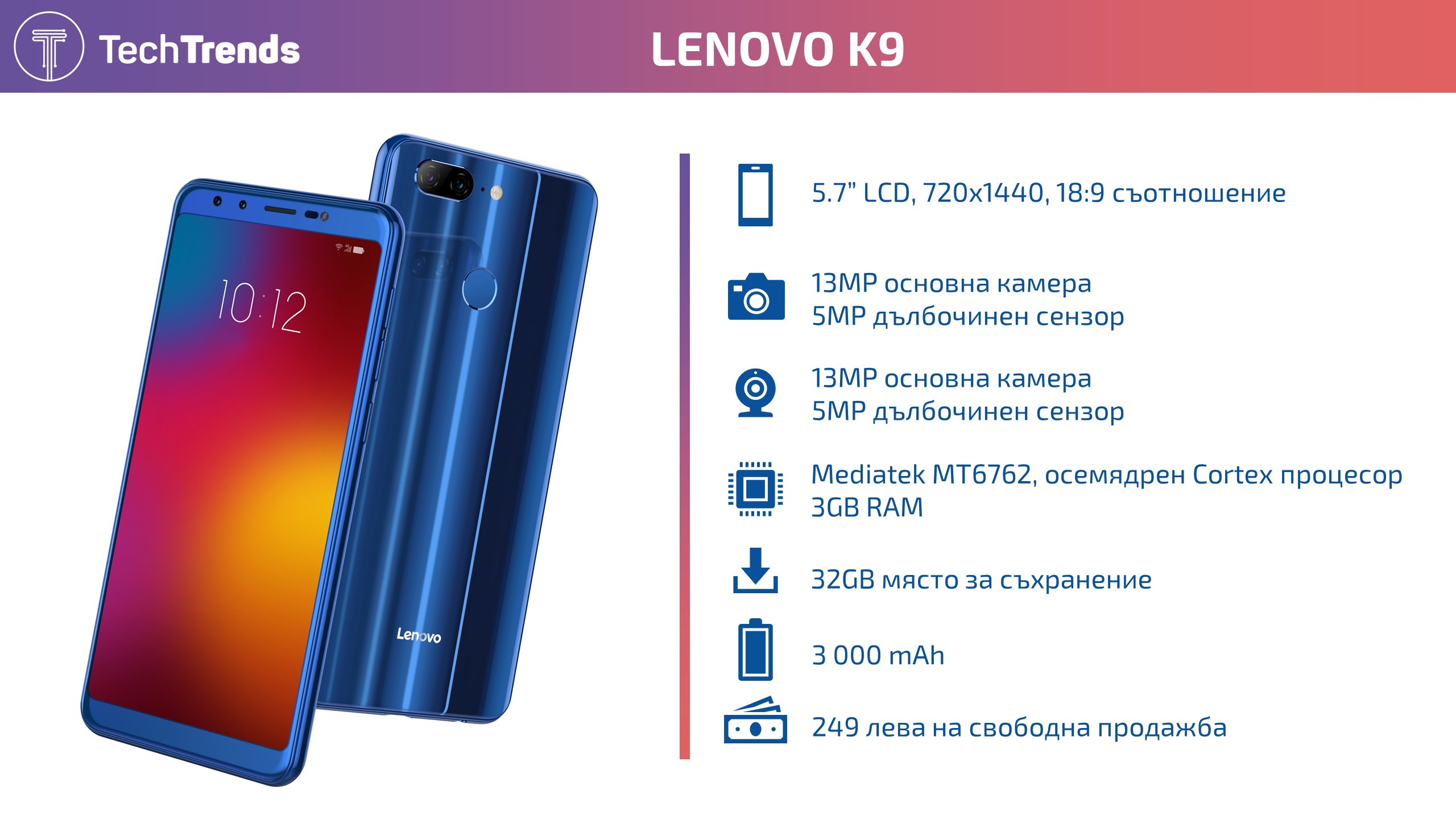 TechTrends

LENOVO K9

10:12

Lenovo

5.7" LCD, 720x1440, 18:9 съотношение

13MP основна камера
5MP дълбочинен сензор

13MP основна камера
5MP дълбочинен сензор

Mediatek MT6762, осемядрен Cortex процесор
3GB RAM

32GB място за съхранение

3 000 mAh

249 лева на свободна продажба