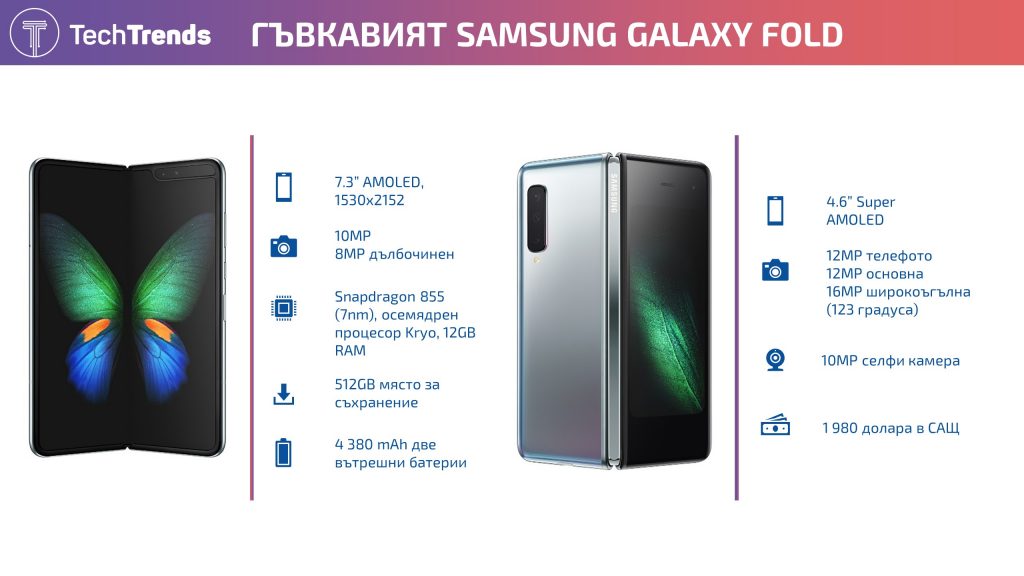 TechTrends

ГЪВКАВИЯТ SAMSUNG GALAXY FOLD

7.3" AMOLED, 1530x2152

10MP
8MP дълбочинен

Snapdragon 855 (7nm), осемядрен процесор Kryo, 12GB RAM

512GB място за съхранение

4 380 mAh две вътрешни батерии

SAMSUNG

4.6" Super AMOLED

12MP телефото
12MP основна
16MP широкоъгълна (123 градуса)

10MP селфи камера

1 980 долара в САЩ